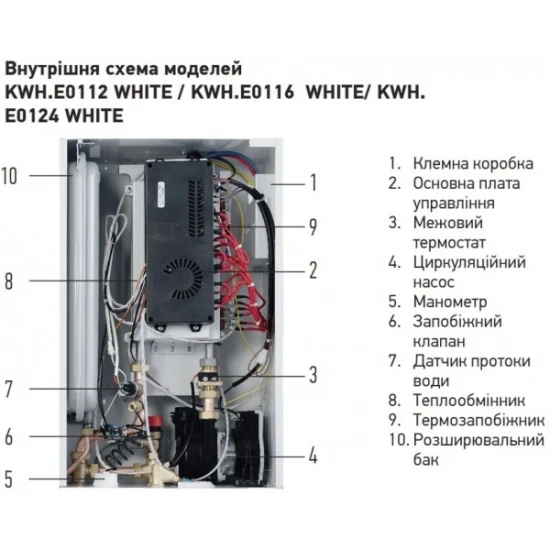 Внутрішня схема моделей
KWH.E0112 WHITE / KWH.E0116 WHITE/ KWH.
E0124 WHITE

10
8
7
6
5
1
9
2
3
4

1. Клемна коробка
2. Основна плата управління
3. Межовий термостат
4. Циркуляційний насос
5. Манометр
6. Запобіжний клапан
7. Датчик протоки води
8. Теплообмінник
9. Термозапобіжник
10. Розширювальний бак